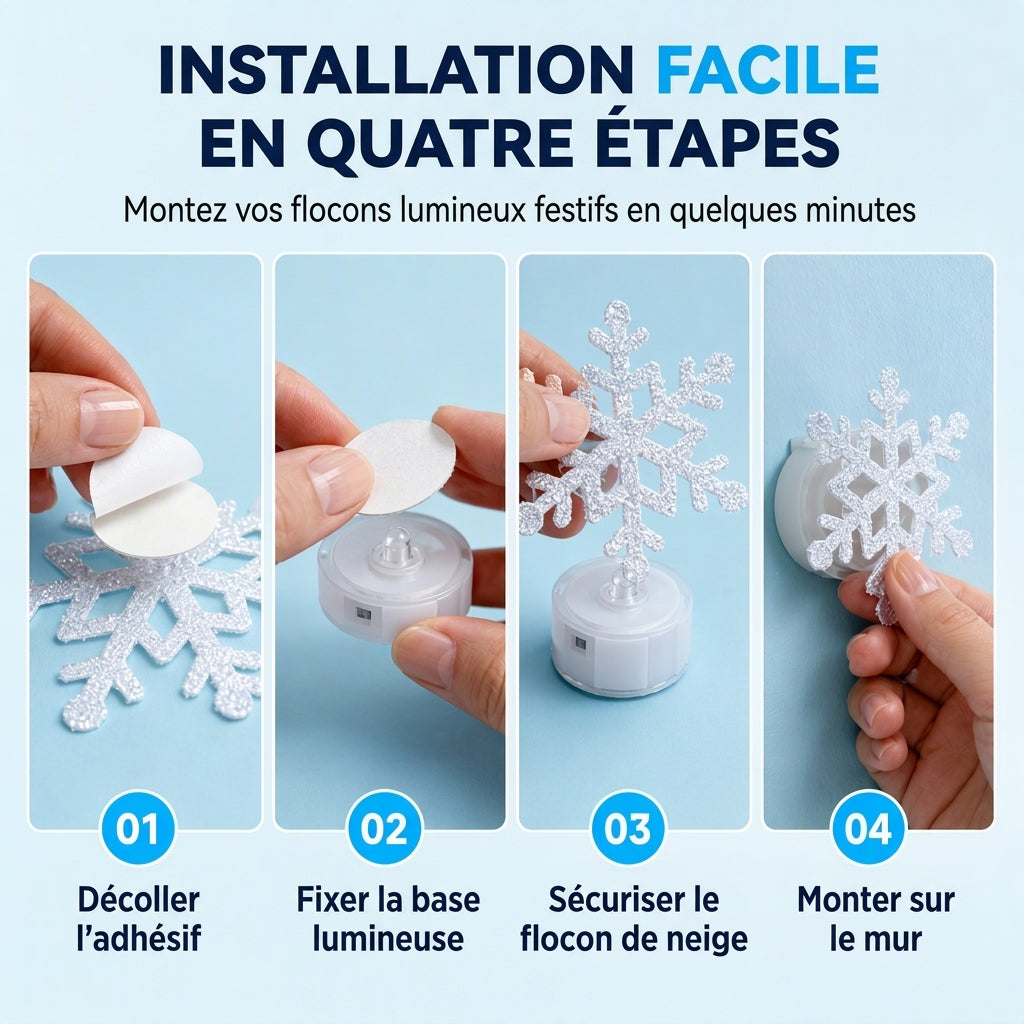 INSTALLATION FACILE EN QUATRE ÉTAPES

Montez vos flocons lumineux festifs en quelques minutes

01
Décoller l'adhésif

02
Fixer la base lumineuse

03
Sécuriser le flocon de neige

04
Monter sur le mur