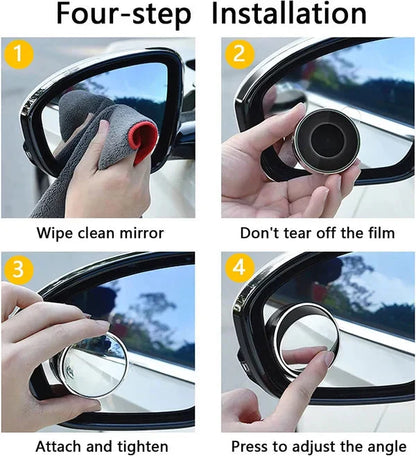 Four-step Installation

1

Wipe clean mirror

2

Don't tear off the film

3

Attach and tighten

4

Press to adjust the angle