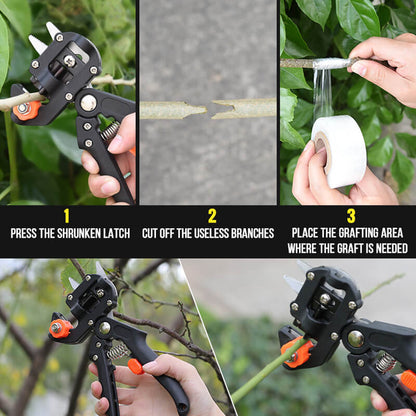 1
PRESS THE SHRUNKEN LATCH

2
CUT OFF THE USELESS BRANCHES

3
PLACE THE GRAFTING AREA WHERE THE GRAFT IS NEEDED