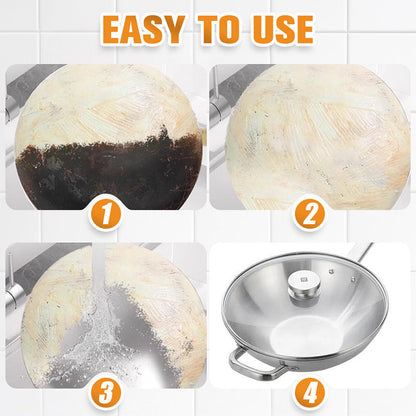 EASY TO USE

1

2

3

4