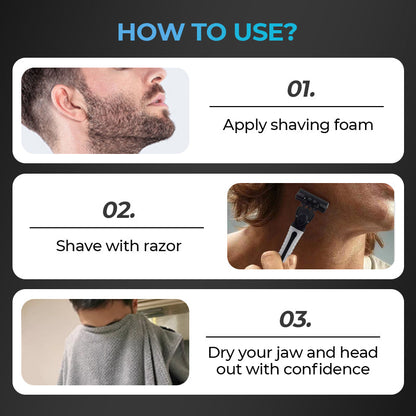 HOW TO USE?

01.

Apply shaving foam

02.

Shave with razor

03.

Dry your jaw and head out with confidence