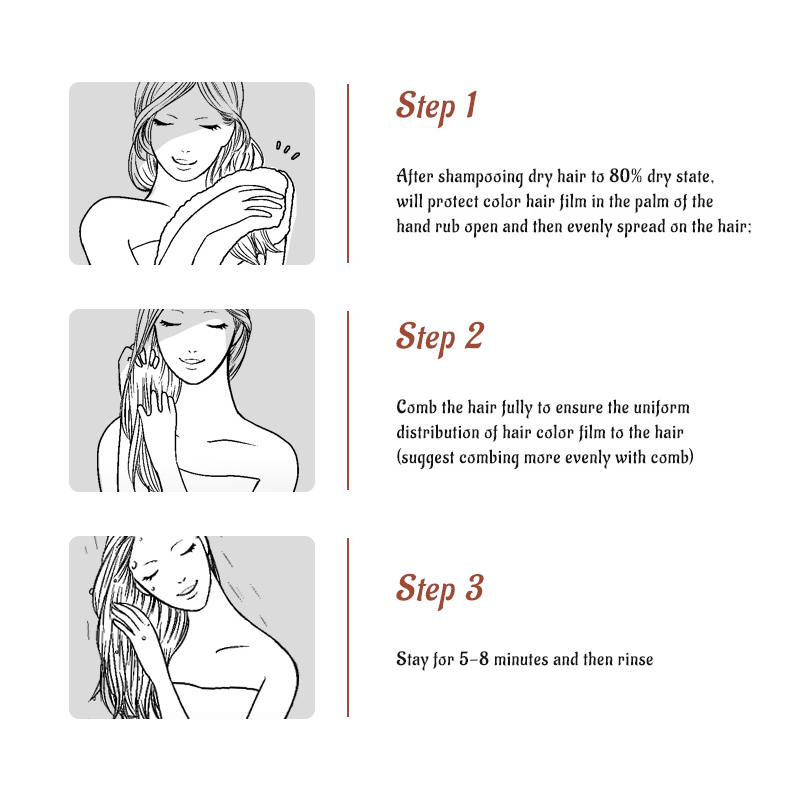 Step 1

After shampooing dry hair to 80% dry state, will protect color hair film in the palm of the hand rub open and then evenly spread on the hair;

Step 2

Comb the hair fully to ensure the uniform distribution of hair color film to the hair (suggest combing more evenly with comb)

Step 3

Stay for 5-8 minutes and then rinse