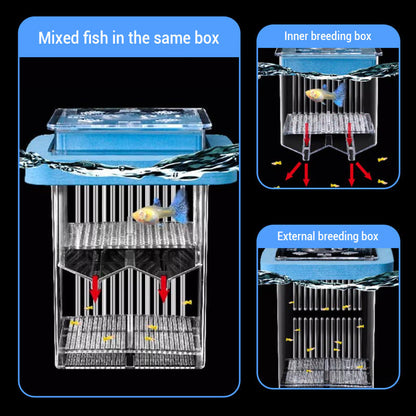 Mixed fish in the same box

Inner breeding box

External breeding box