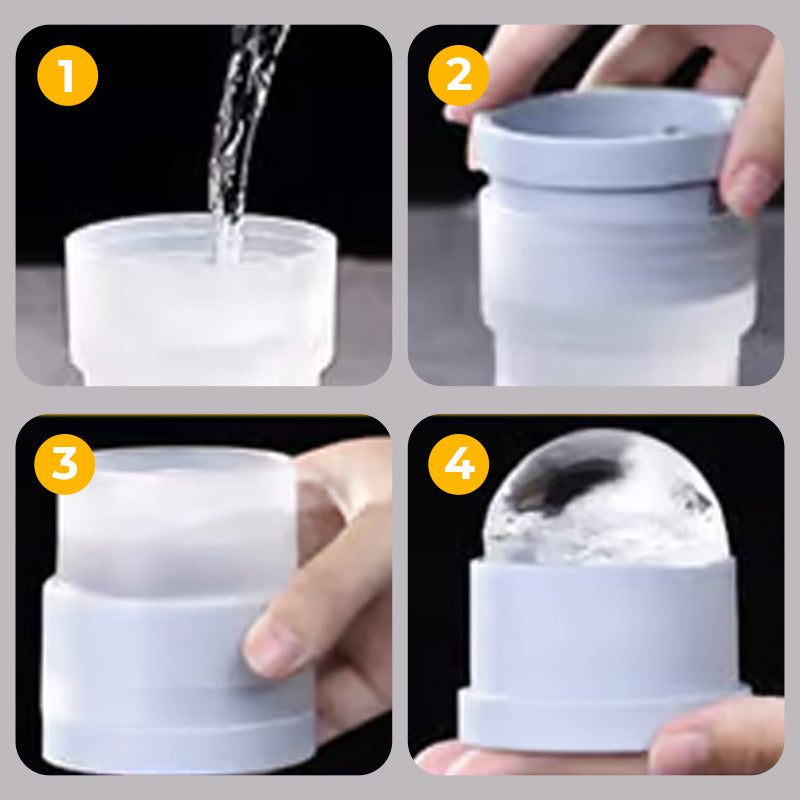 1

2

3

4