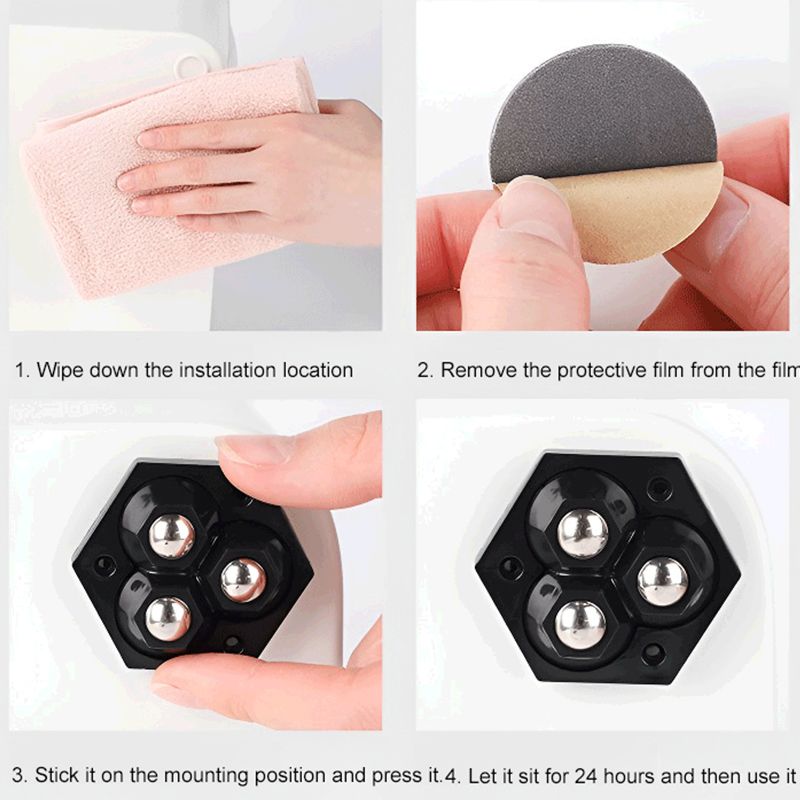 1. Wipe down the installation location

2. Remove the protective film from the film

3. Stick it on the mounting position and press it.

4. Let it sit for 24 hours and then use it