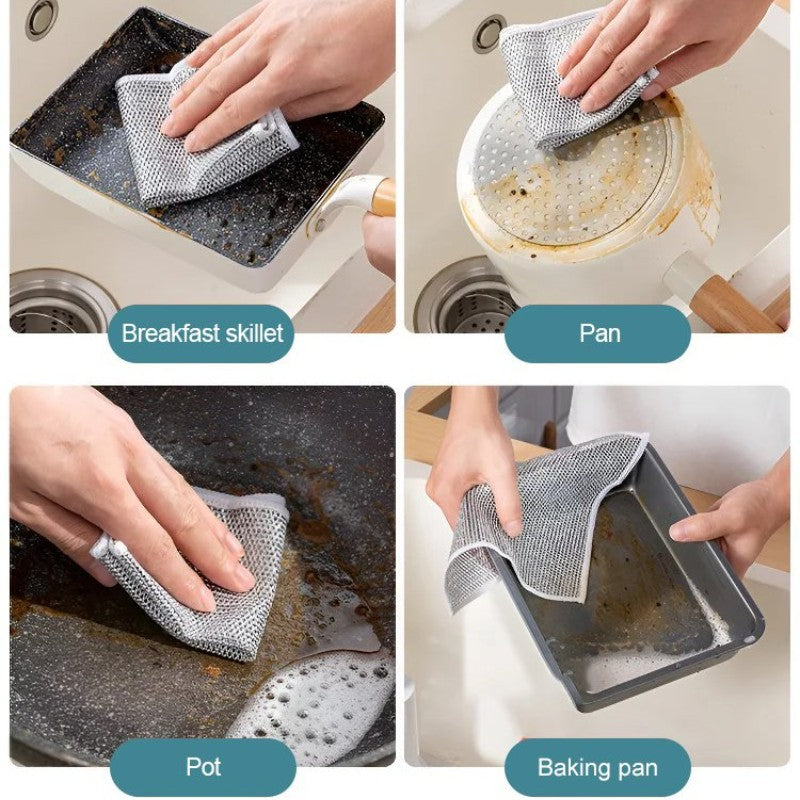 Breakfast skillet

Pan

Pot

Baking pan