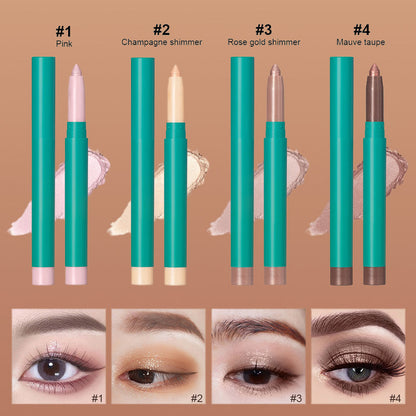 #1
Pink

#2
Champagne shimmer

#3
Rose gold shimmer

#4
Mauve taupe

#1

#2

#3

#4