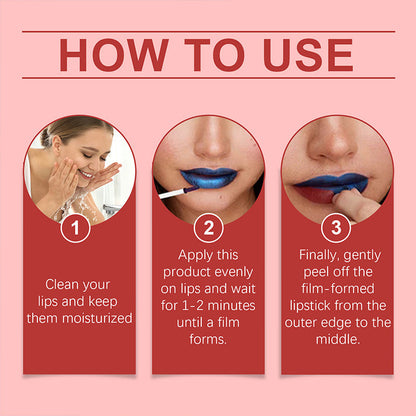 HOW TO USE

1

Clean your lips and keep them moisturized

2

Apply this product evenly on lips and wait for 1-2 minutes until a film forms.

3

Finally, gently peel off the film-formed lipstick from the outer edge to the middle.