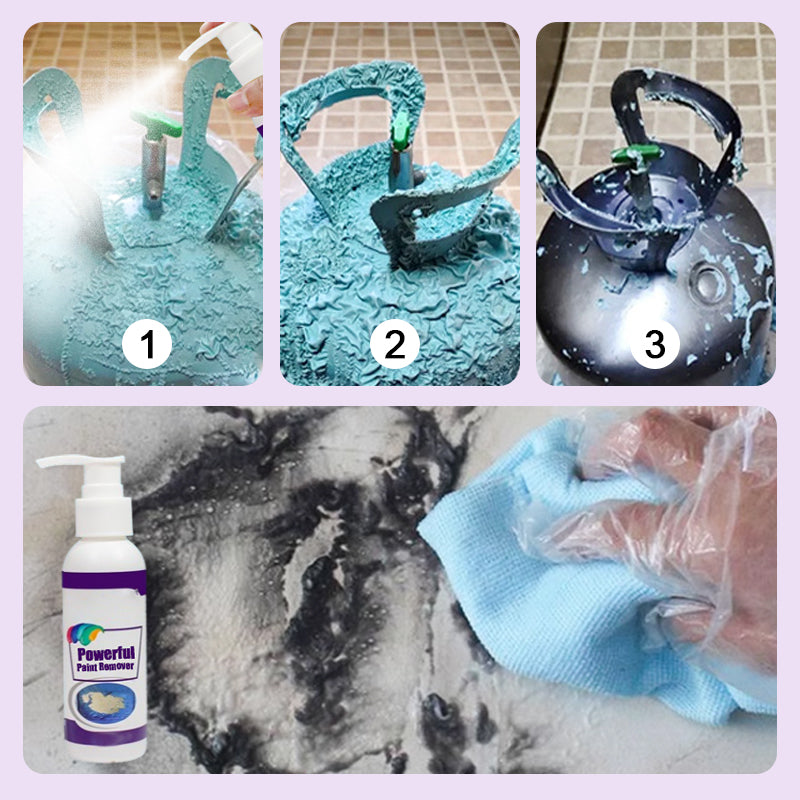 1

2

3

Powerful
Paint Remover