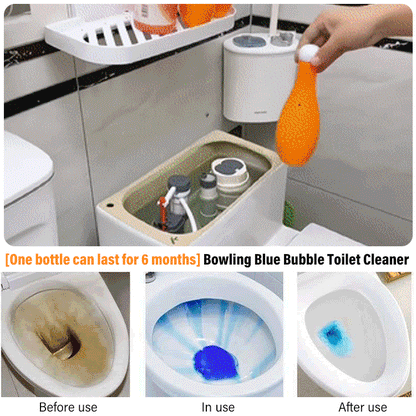 [One bottle can last for 6 months] Bowling Blue Bubble Toilet Cleaner

Before use

In use

After use