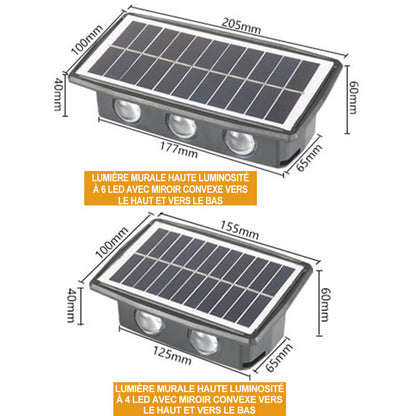 100mm
205mm
40mm
60mm
177mm
65mm

LUMIÈRE MURALE HAUTE LUMINOSITÉ À 6 LED AVEC MIROIR CONVEXE VERS LE HAUT ET VERS LE BAS

100mm
155mm
40mm
60mm
125mm
65mm

LUMIÈRE MURALE HAUTE LUMINOSITÉ À 4 LED AVEC MIROIR CONVEXE VERS LE HAUT ET VERS LE BAS