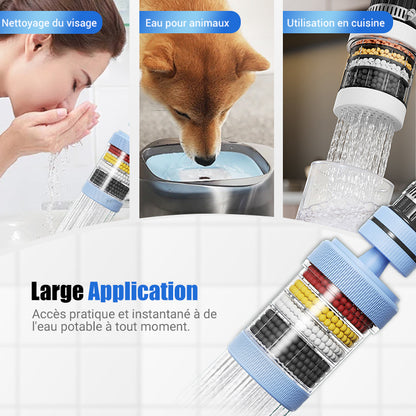 Nettoyage du visage

Eau pour animaux

Utilisation en cuisine

Large Application

Accès pratique et instantané à de l'eau potable à tout moment.