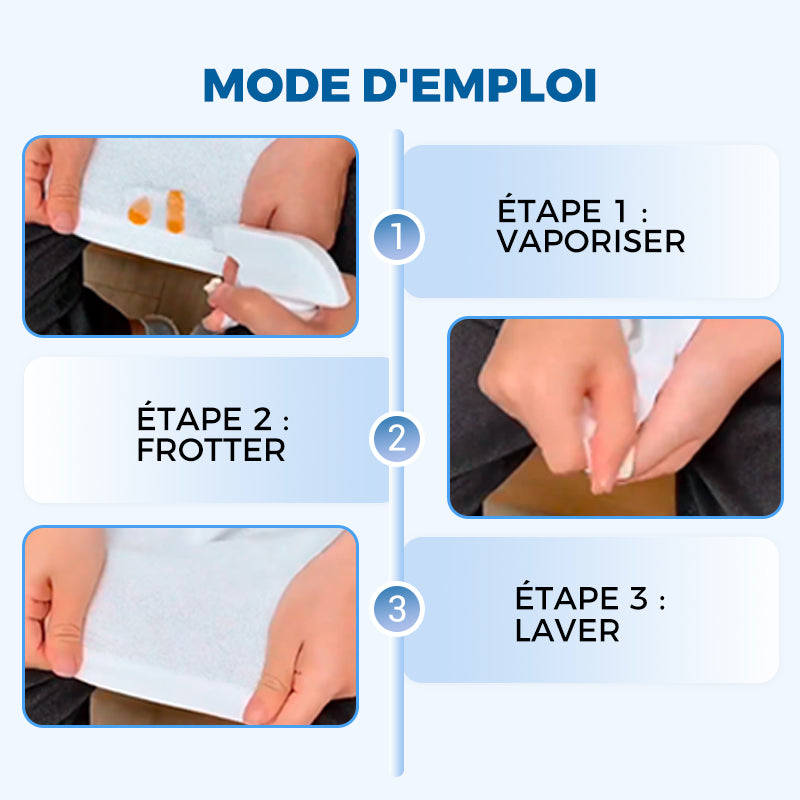 MODE D'EMPLOI

1

ÉTAPE 1 : VAPORISER

ÉTAPE 2 : FROTTER

2

3

ÉTAPE 3 : LAVER