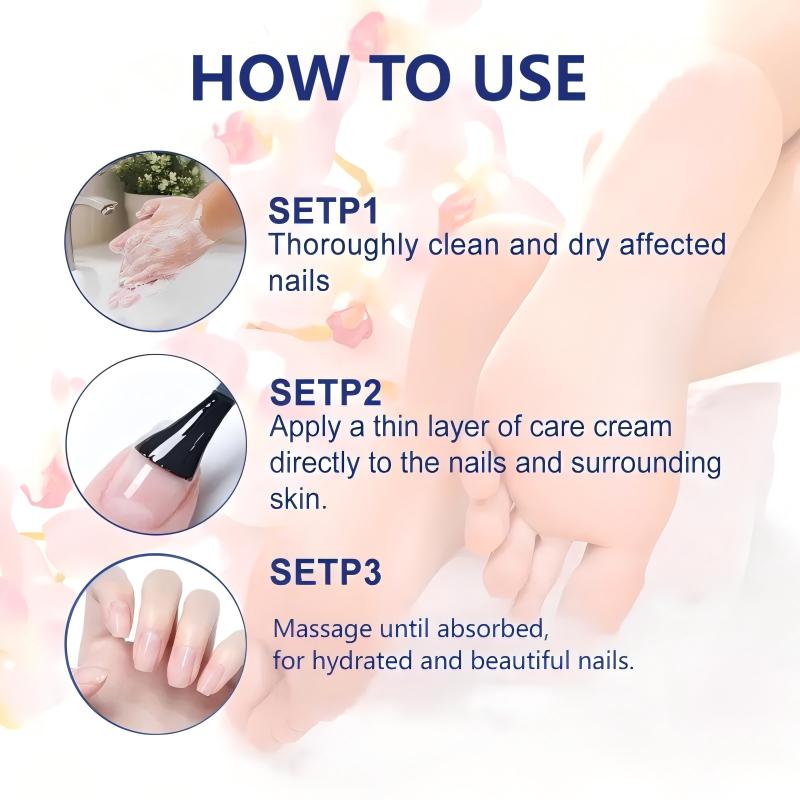 HOW TO USE

SETP1
Thoroughly clean and dry affected nails

SETP2
Apply a thin layer of care cream directly to the nails and surrounding skin.

SETP3
Massage until absorbed,
for hydrated and beautiful nails.