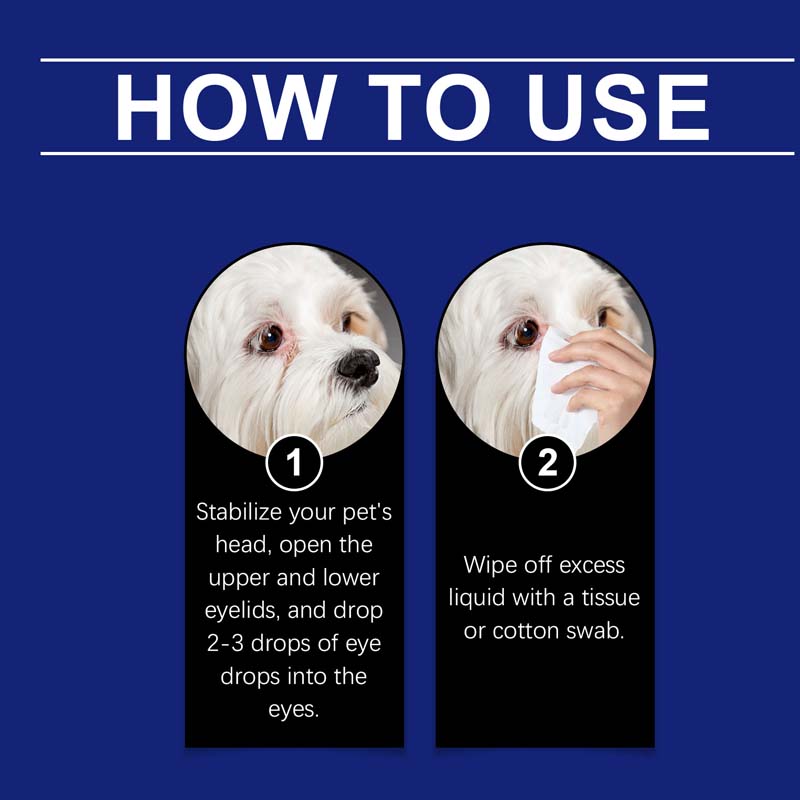 HOW TO USE

1

Stabilize your pet's head, open the upper and lower eyelids, and drop 2-3 drops of eye drops into the eyes.

2

Wipe off excess liquid with a tissue or cotton swab.